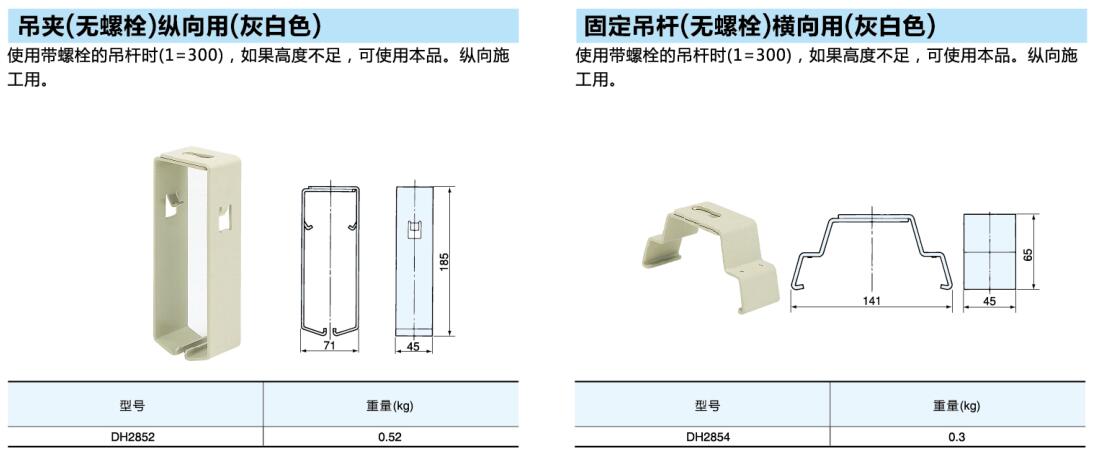 吊夹(无螺栓)纵向用(灰白色)

使用带螺栓的吊杆时(1=300)，如果高度不足，可使用本品。纵向施工用。

71

45

185

| 型号 | 重量(kg) |
|---|---|
| DH2852 | 0.52 |

固定吊杆(无螺栓)横向用(灰白色)

使用带螺栓的吊杆时(1=300)，如果高度不足，可使用本品。纵向施工用。

141

45

65

| 型号 | 重量(kg) |
|---|---|
| DH2854 | 0.3 |