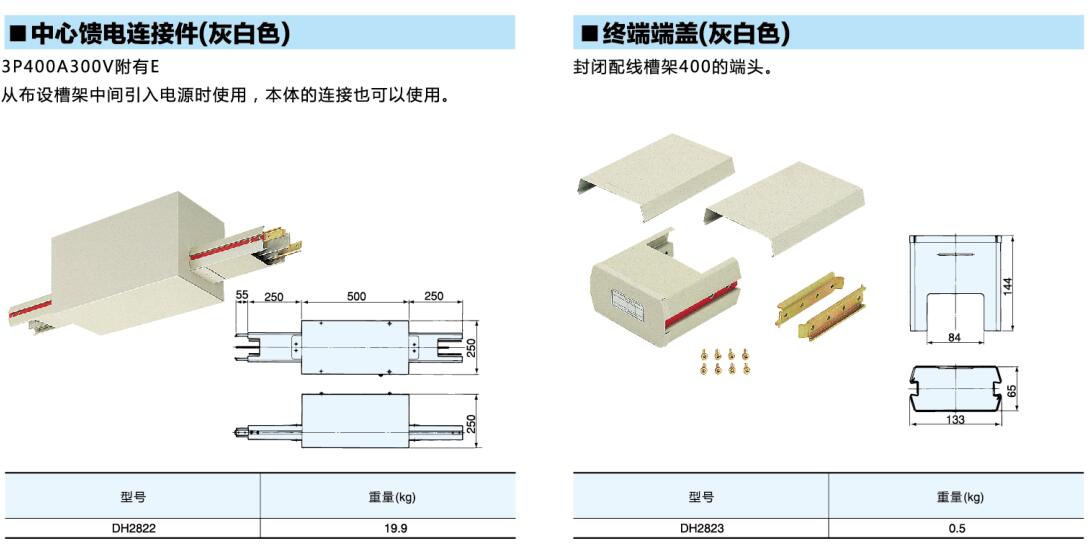 ■中心馈电连接件(灰白色)

3P400A300V附有E

从布设槽架中间引入电源时使用，本体的连接也可以使用。

55 250 500 250

250

250

| 型号 | 重量(kg) |
|---|---|
| DH2822 | 19.9 |

■终端端盖(灰白色)

封闭配线槽架400的端头。

144

84

65

133

| 型号 | 重量(kg) |
|---|---|
| DH2823 | 0.5 |