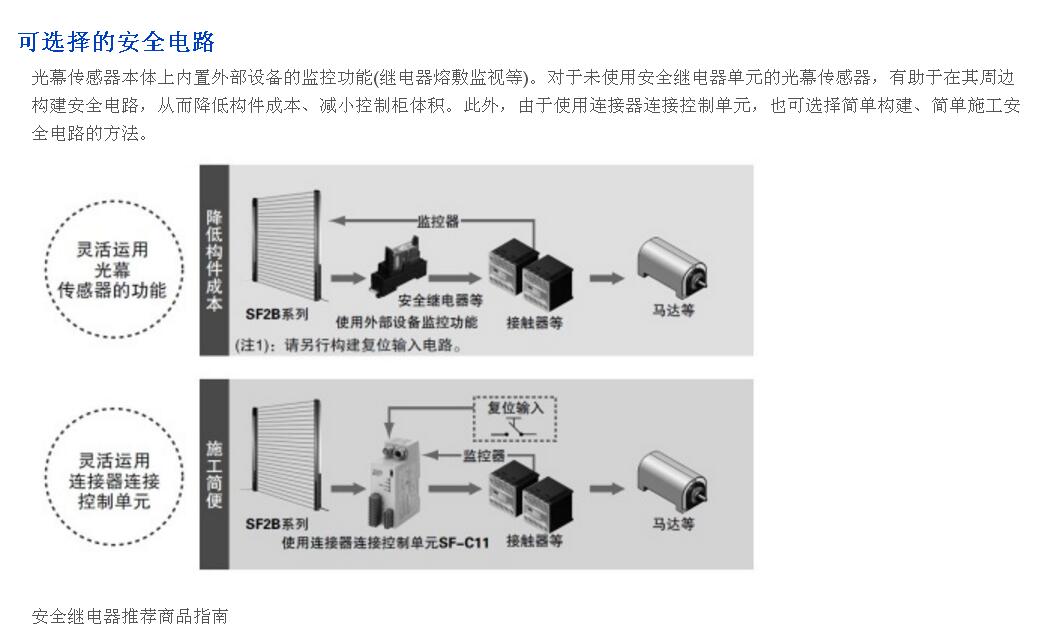 可选择的安全电路

光幕传感器本体上内置外部设备的监控功能(继电器熔敷监视等)。对于未使用安全继电器单元的光幕传感器，有助于在其周边构建安全电路，从而降低构件成本、减小控制柜体积。此外，由于使用连接器连接控制单元，也可选择简单构建、简单施工安全电路的方法。

灵活运用光幕传感器的功能

降低构件成本

监控器

SF2B系列

安全继电器等

使用外部设备监控功能

接触器等

马达等

(注1)：请另行构建复位输入电路。

灵活运用连接器连接控制单元

施工简便

复位输入

监控器

SF2B系列

使用连接器连接控制单元SF-C11

接触器等

马达等

安全继电器推荐商品指南